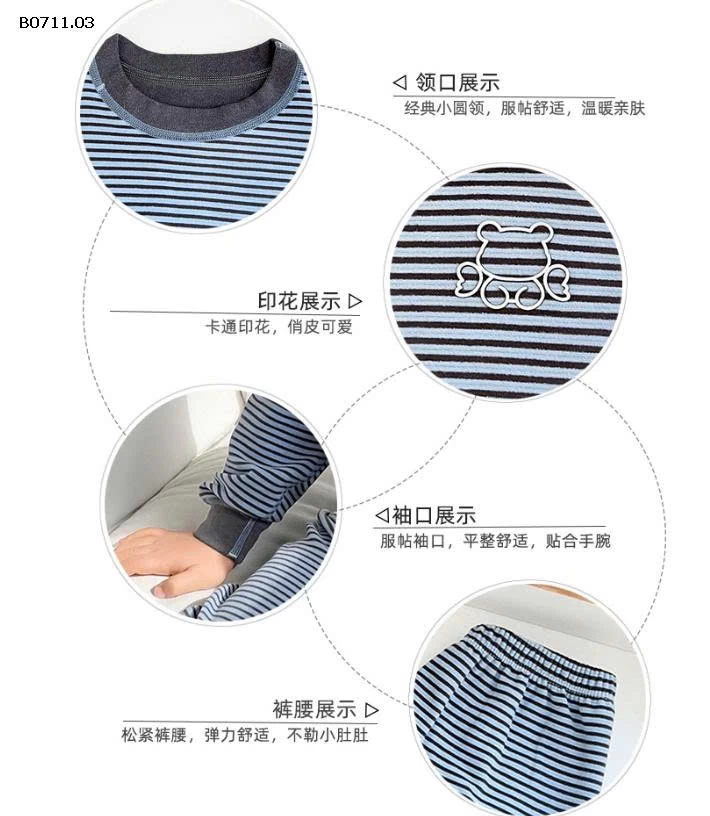 B0711.03

◁ 领口展示
经典小圆领，服帖舒适，温暖亲肤

印花展示 ▷
卡通印花，俏皮可爱

◁袖口展示
服帖袖口，平整舒适，贴合手腕

裤腰展示 ▷
松紧裤腰，弹力舒适，不勒小肚肚