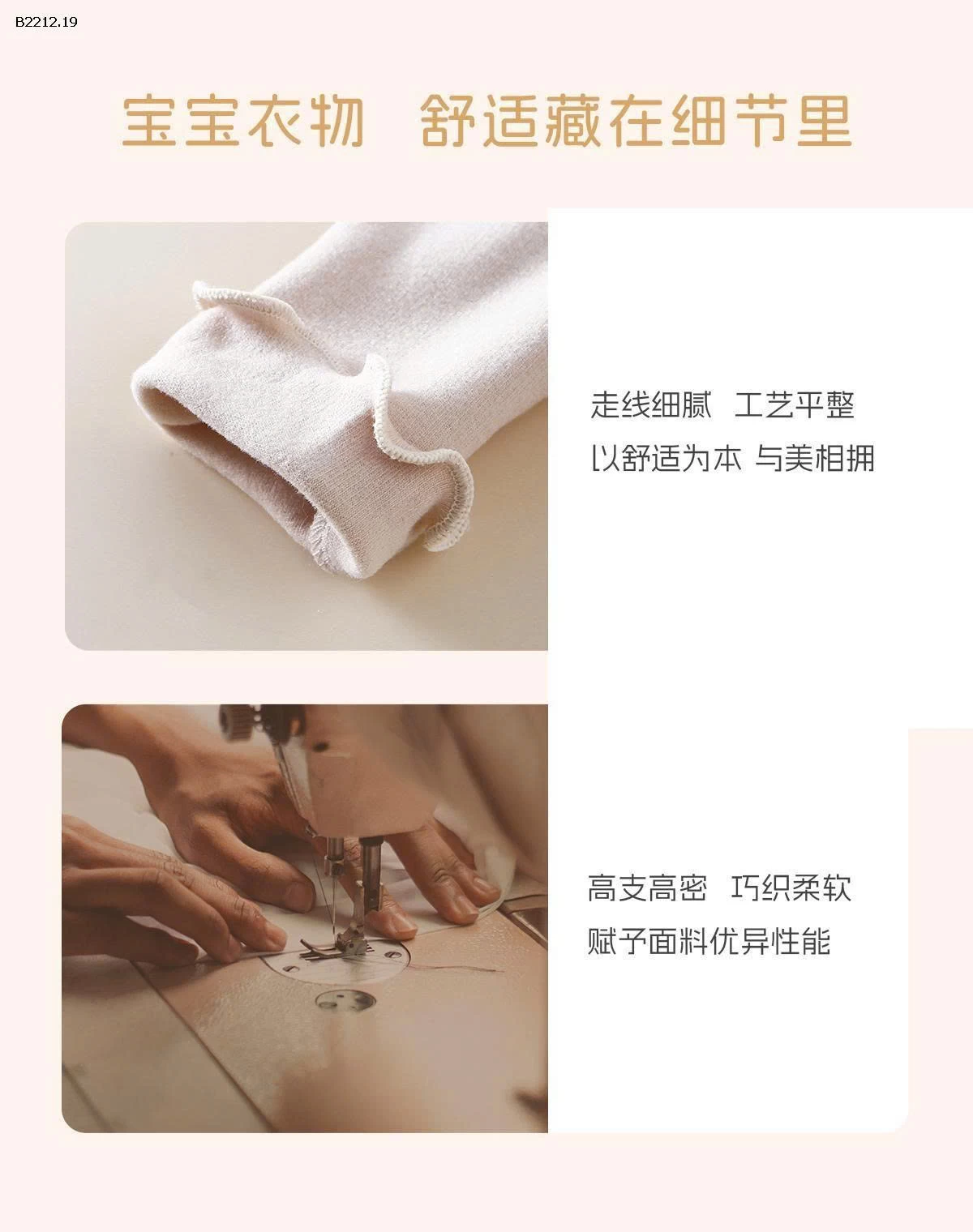 B2212.19

宝宝衣物　舒适藏在细节里

走线细腻　工艺平整
以舒适为本 与美相拥

高支高密　巧织柔软
赋予面料优异性能