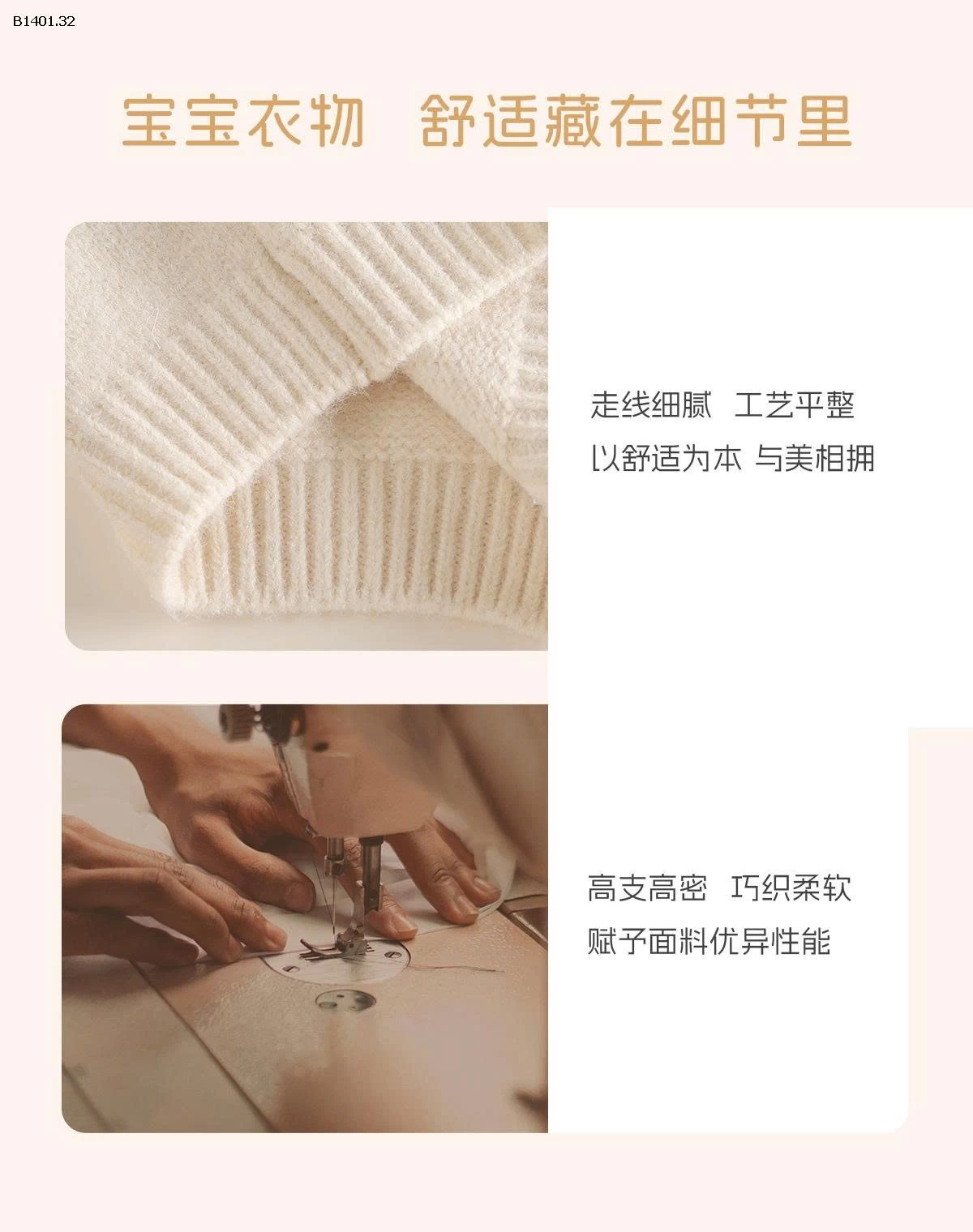 B1401.32

宝宝衣物 舒适藏在细节里

走线细腻 工艺平整
以舒适为本 与美相拥

高支高密 巧织柔软
赋予面料优异性能