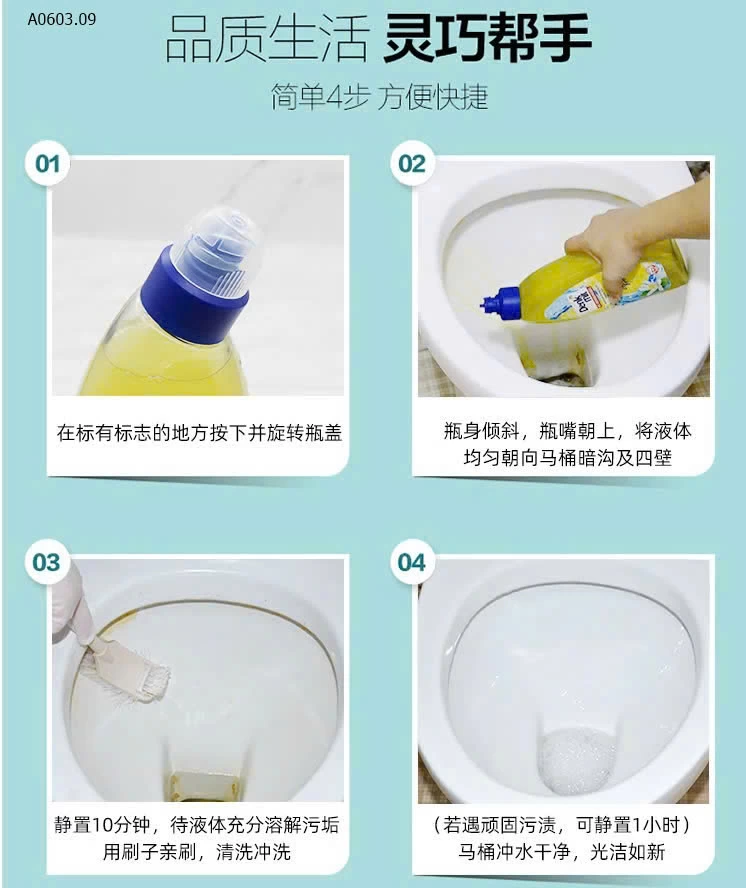 A0603.09

品质生活 灵巧帮手

简单4步 方便快捷

01

在标有标志的地方按下并旋转瓶盖

02

瓶身倾斜，瓶嘴朝上，将液体均匀朝向马桶暗沟及四壁

03

静置10分钟，待液体充分溶解污垢用刷子亲刷，清洗冲洗

04

（若遇顽固污渍，可静置1小时）马桶冲水干净，光洁如新